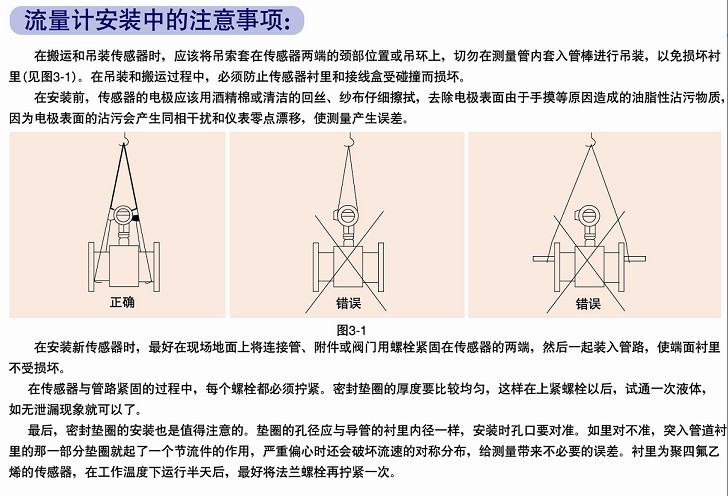 流量计安装中的注意事项:

在搬运和吊装传感器时，应该将吊索套在传感器两端的颈部位置或吊环上，切勿在测量管内套入管棒进行吊装，以免损坏衬里(见图3-1)。在吊装和搬运过程中，必须防止传感器衬里和接线盒受碰撞而损坏。

在安装前，传感器的电极应该用酒精棉或清洁的回丝、纱布仔细擦拭，去除电极表面由于手摸等原因造成的油脂性沾污物质，因为电极表面的沾污会产生同相干扰和仪表零点漂移，使测量产生误差。

正确

错误

错误

图3-1

在安装新传感器时，最好在现场地面上将连接管、附件或阀门用螺栓紧固在传感器的两端，然后一起装入管路，使端面衬里不受损坏。

在传感器与管路紧固的过程中，每个螺栓都必须拧紧。密封垫圈的厚度要比较均匀，这样在上紧螺栓以后，试通一次液体，如无泄漏现象就可以了。

最后，密封垫圈的安装也是值得注意的。垫圈的孔径应与导管的衬里内径一样，安装时孔口要对准。如里对不准，突入管道衬里的那一部分垫圈就起了一个节流件的作用，严重偏心时还会破坏流速的对称分布，给测量带来不必要的误差。衬里为聚四氟乙烯的传感器，在工作温度下运行半天后，最好将法兰螺栓再拧紧一次。